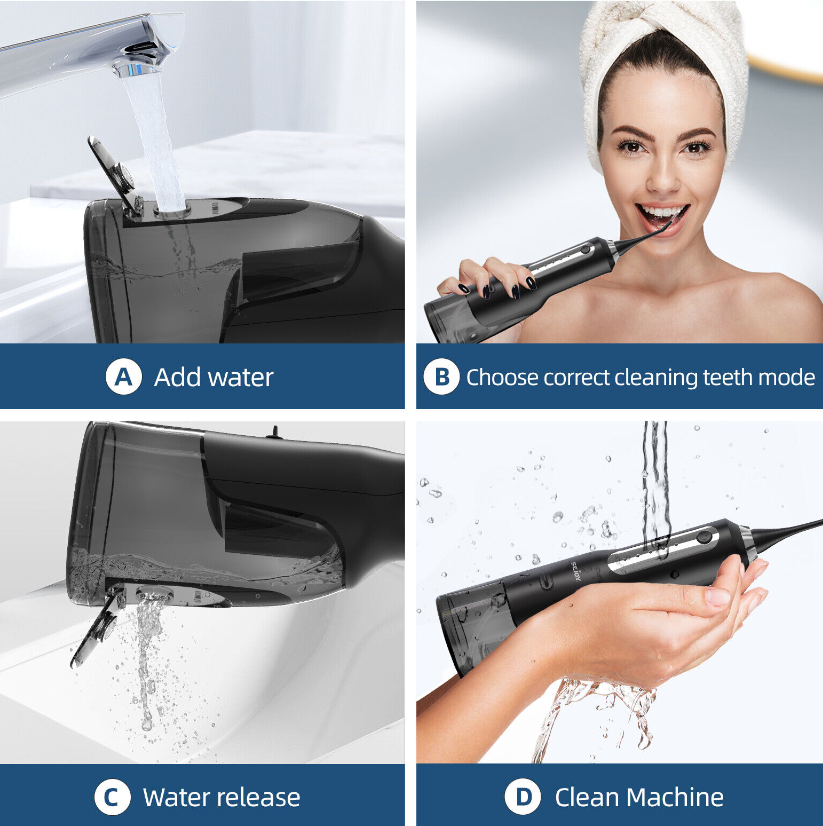 A Add water

B Choose correct cleaning teeth mode

C Water release

D Clean Machine